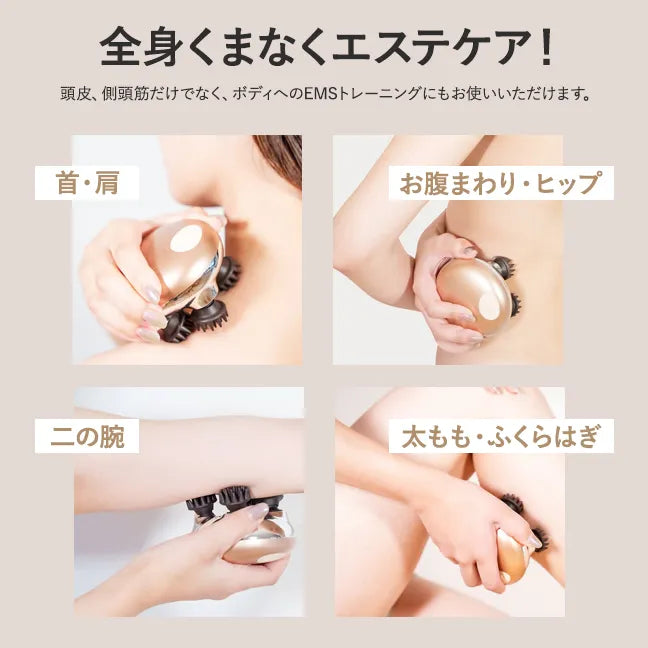 全身くまなくエステケア！

頭皮、側頭筋だけでなく、ボディへのEMSトレーニングにもお使いいただけます。

首・肩

お腹まわり・ヒップ

二の腕

太もも・ふくらはぎ