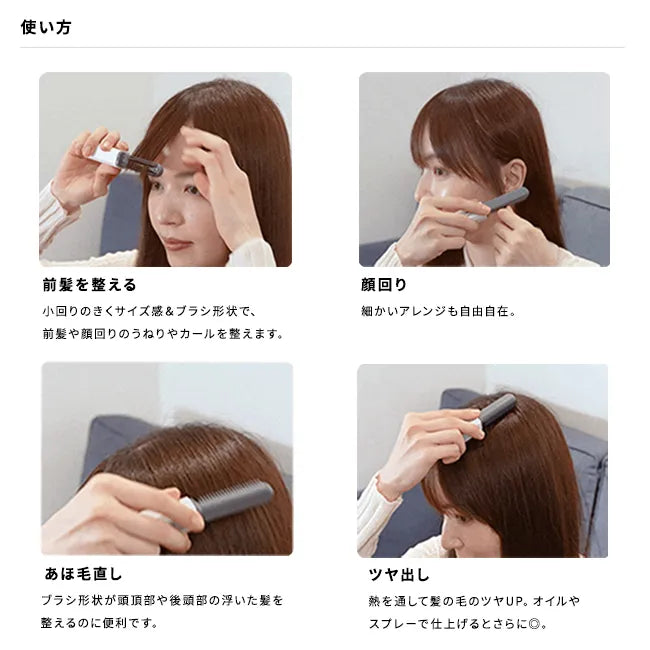 使い方

前髪を整える

小回りのきくサイズ感＆ブラシ形状で、前髪や顔回りのうねりやカールを整えます。

顔回り

細かいアレンジも自由自在。

あほ毛直し

ブラシ形状が頭頂部や後頭部の浮いた髪を整えるのに便利です。

ツヤ出し

熱を通して髪の毛のツヤUP。オイルやスプレーで仕上げるとさらに◎。