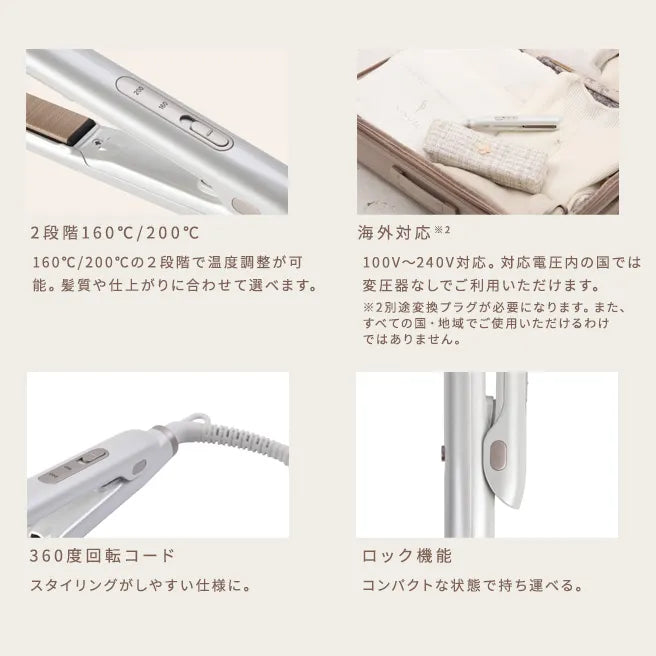 200
160

2段階160℃/200℃

160℃/200℃の2段階で温度調整が可能。髪質や仕上がりに合わせて選べます。

海外対応※2

100V〜240V対応。対応電圧内の国では変圧器なしでご利用いただけます。

※2別途変換プラグが必要になります。また、すべての国・地域でご使用いただけるわけではありません。

360度回転コード

スタイリングがしやすい仕様に。

ロック機能

コンパクトな状態で持ち運べる。