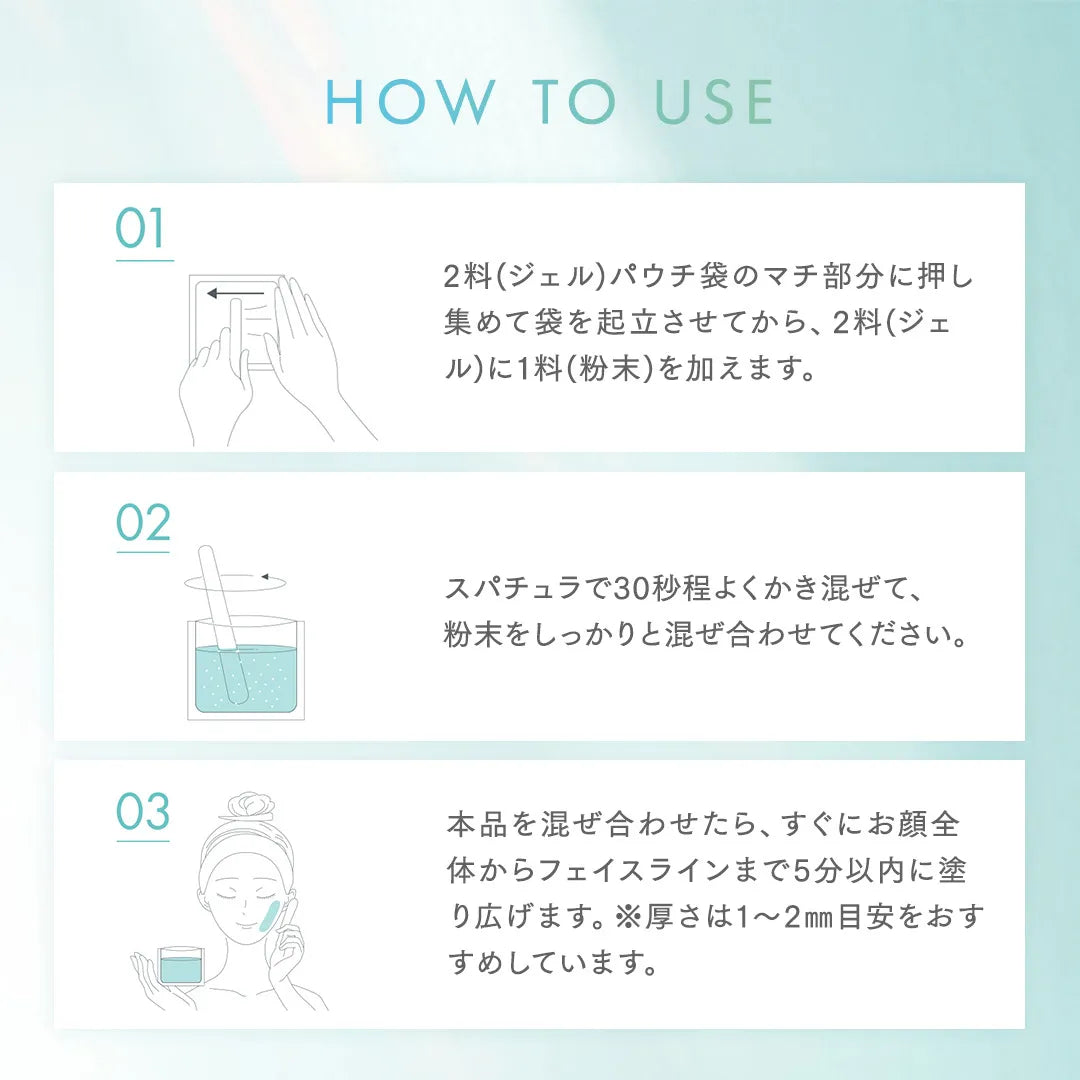 HOW TO USE

01

2料(ジェル)パウチ袋のマチ部分に押し集めて袋を起立させてから、2料(ジェル)に1料(粉末)を加えます。

02

スパチュラで30秒程よくかき混ぜて、粉末をしっかりと混ぜ合わせてください。

03

本品を混ぜ合わせたら、すぐにお顔全体からフェイスラインまで5分以内に塗り広げます。※厚さは1～2㎜目安をおすすめしています。