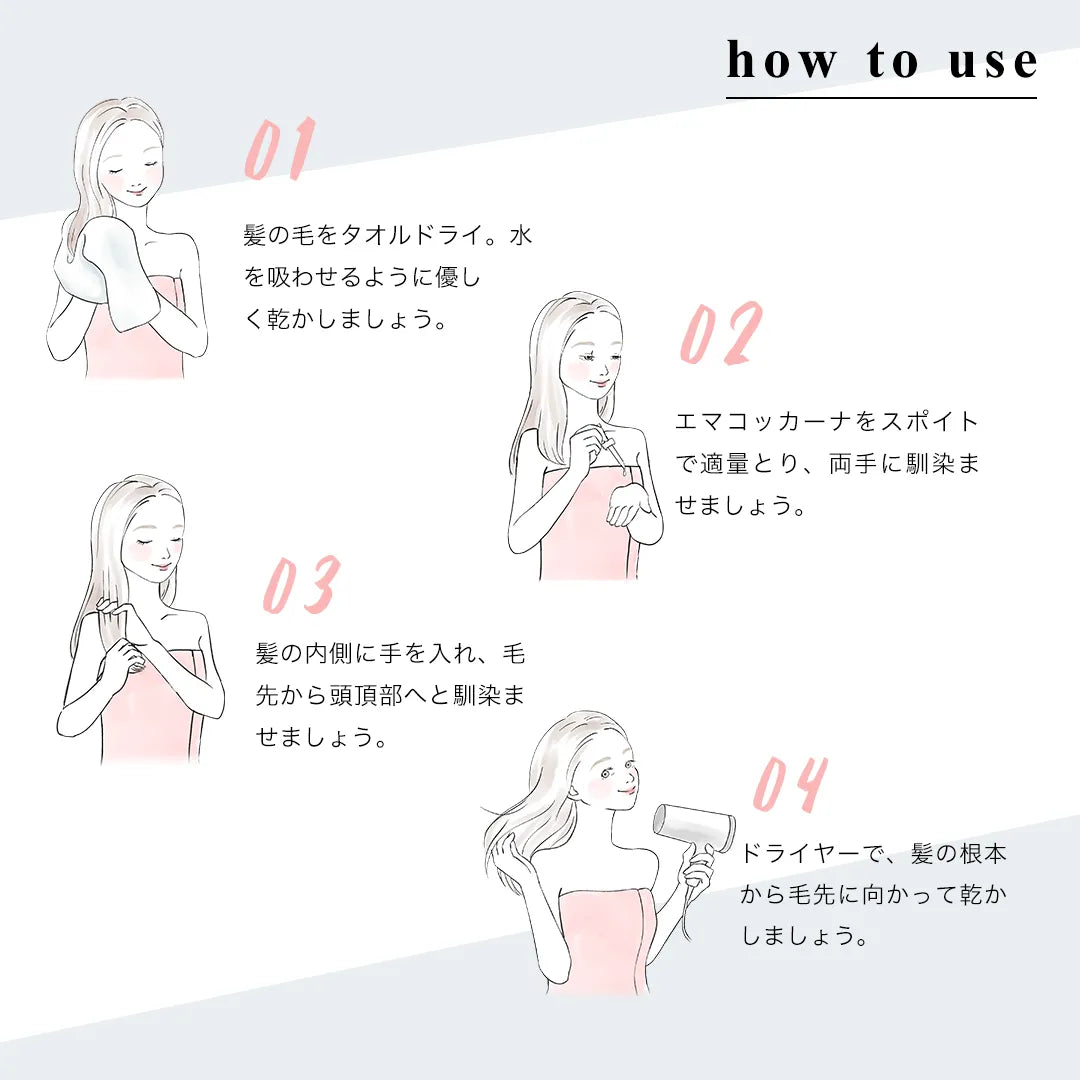 how to use

01

髪の毛をタオルドライ。水を吸わせるように優しく乾かしましょう。

02

エマコッカーナをスポイトで適量とり、両手に馴染ませましょう。

03

髪の内側に手を入れ、毛先から頭頂部へと馴染ませましょう。

04

ドライヤーで、髪の根本から毛先に向かって乾かしましょう。