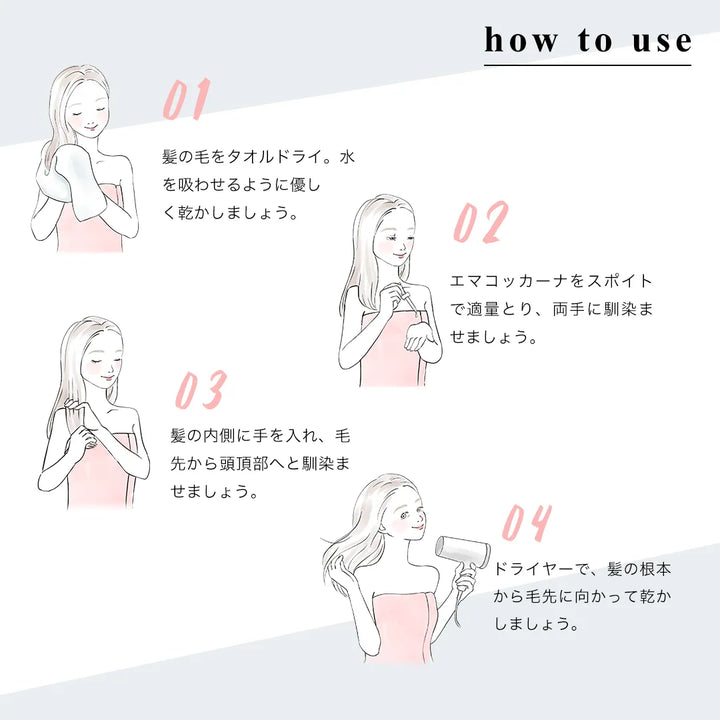 how to use

01

髪の毛をタオルドライ。水を吸わせるように優しく乾かしましょう。

02

エマコッカーナをスポイトで適量とり、両手に馴染ませましょう。

03

髪の内側に手を入れ、毛先から頭頂部へと馴染ませましょう。

04

ドライヤーで、髪の根本から毛先に向かって乾かしましょう。