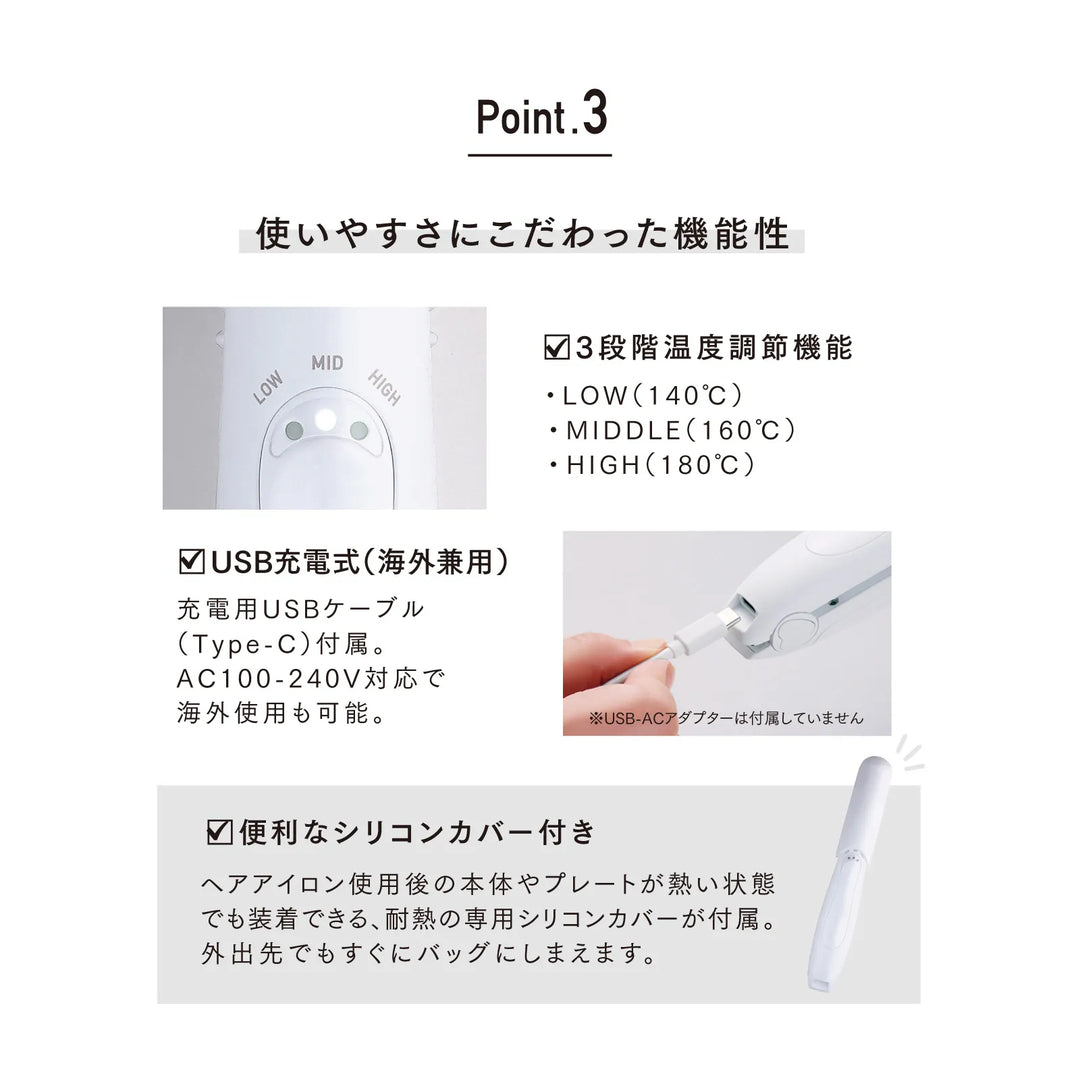 Point.3

使いやすさにこだわった機能性

LOW MID HIGH

☑3段階温度調節機能

・LOW（140℃）
・MIDDLE（160℃）
・HIGH（180℃）

☑USB充電式（海外兼用）

充電用USBケーブル（Type-C）付属。AC100-240V対応で海外使用も可能。

※USB-ACアダプターは付属していません

☑便利なシリコンカバー付き

ヘアアイロン使用後の本体やプレートが熱い状態でも装着できる、耐熱の専用シリコンカバーが付属。外出先でもすぐにバッグにしまえます。