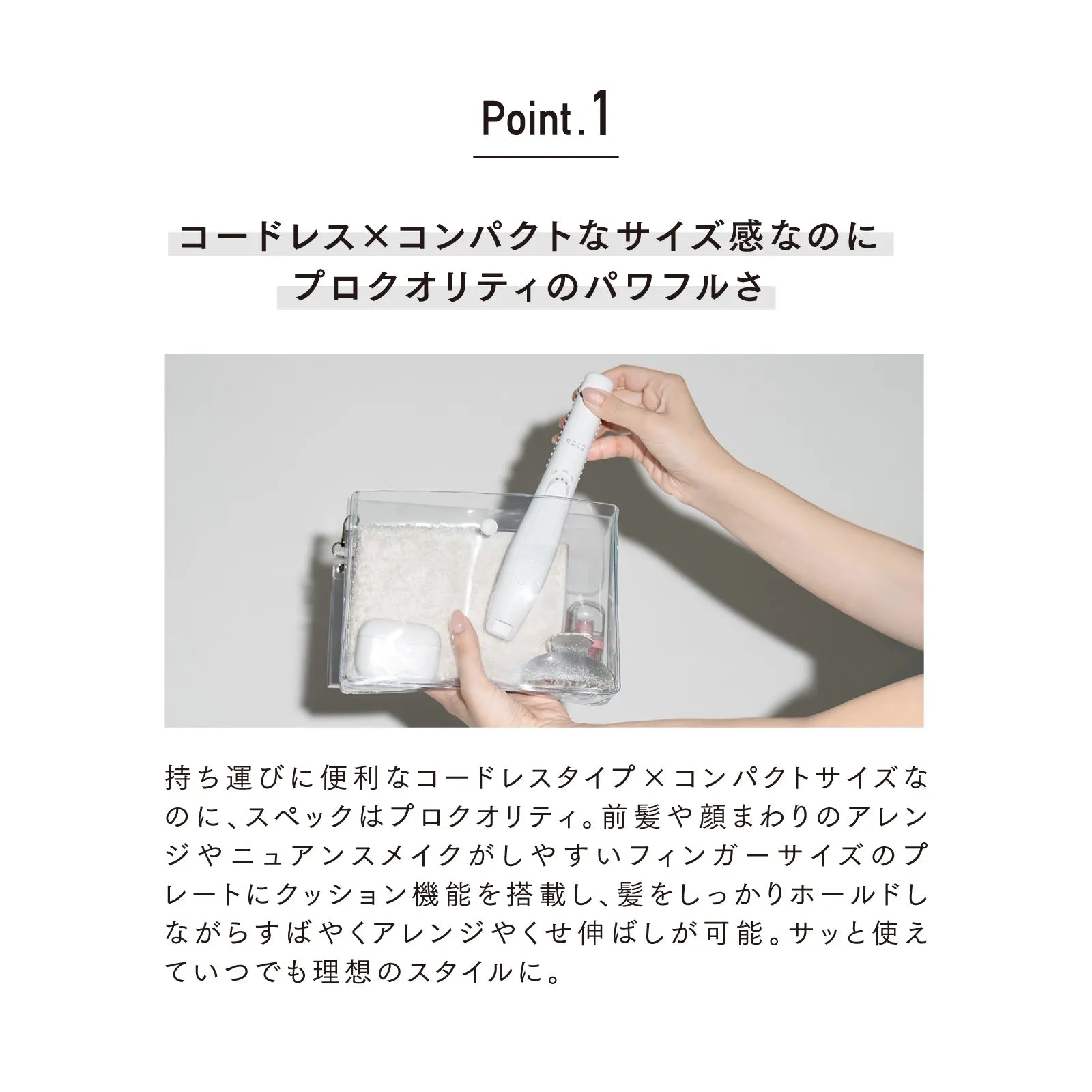 Point.1

コードレス×コンパクトなサイズ感なのに
プロクオリティのパワフルさ

持ち運びに便利なコードレスタイプ×コンパクトサイズなのに、スペックはプロクオリティ。前髪や顔まわりのアレンジやニュアンスメイクがしやすいフィンガーサイズのプレートにクッション機能を搭載し、髪をしっかりホールドしながらすばやくアレンジやくせ伸ばしが可能。サッと使えていつでも理想のスタイルに。