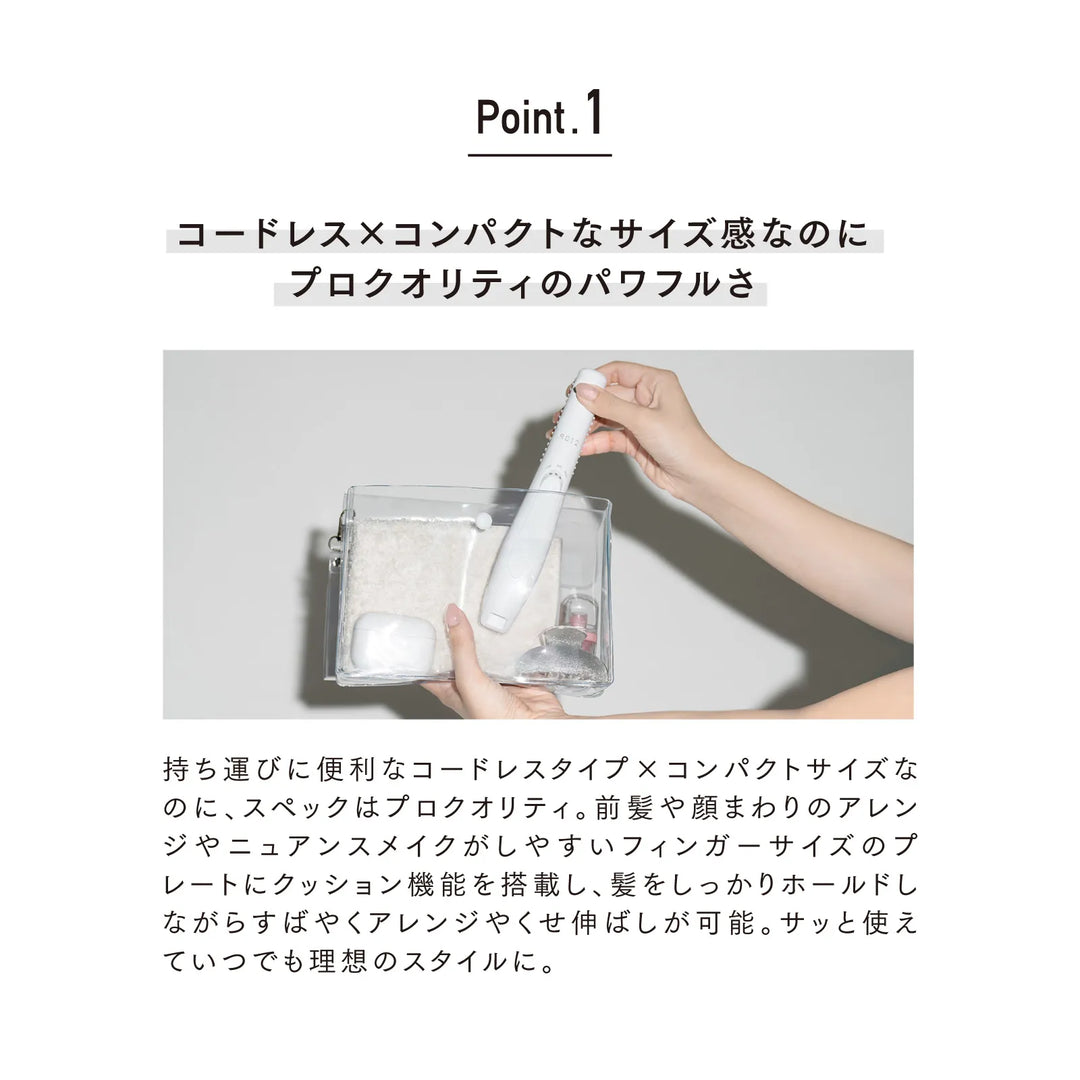 Point.1

コードレス×コンパクトなサイズ感なのに
プロクオリティのパワフルさ

持ち運びに便利なコードレスタイプ×コンパクトサイズなのに、スペックはプロクオリティ。前髪や顔まわりのアレンジやニュアンスメイクがしやすいフィンガーサイズのプレートにクッション機能を搭載し、髪をしっかりホールドしながらすばやくアレンジやくせ伸ばしが可能。サッと使えていつでも理想のスタイルに。