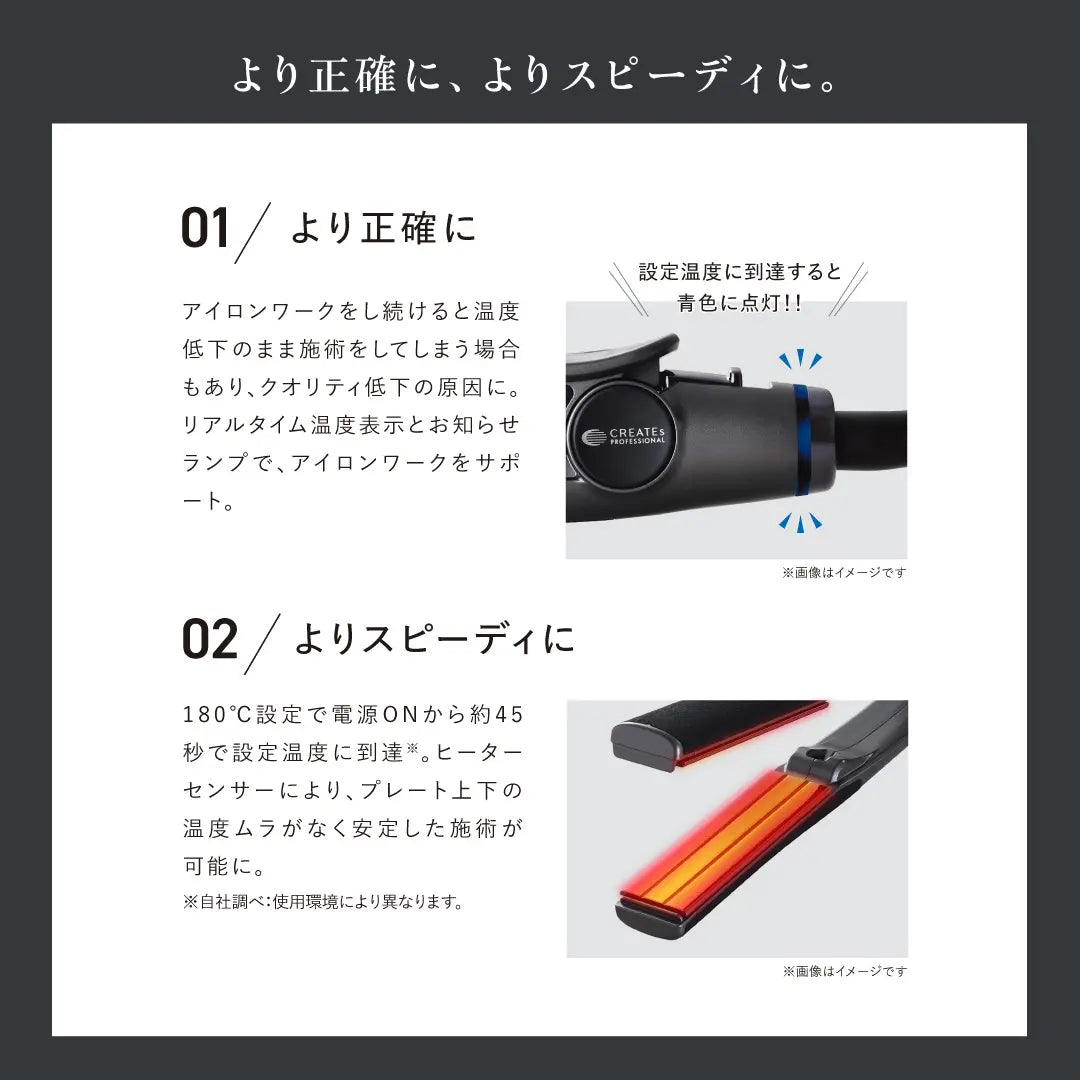 より正確に、よりスピーディに。

01 より正確に

アイロンワークをし続けると温度低下のまま施術をしてしまう場合もあり、クオリティ低下の原因に。リアルタイム温度表示とお知らせランプで、アイロンワークをサポート。

設定温度に到達すると青色に点灯!!

CREATES PROFESSIONAL

※画像はイメージです

02 よりスピーディに

180℃設定で電源ONから約45秒で設定温度に到達※。ヒーターセンサーにより、プレート上下の温度ムラがなく安定した施術が可能に。

※自社調べ:使用環境により異なります。

※画像はイメージです