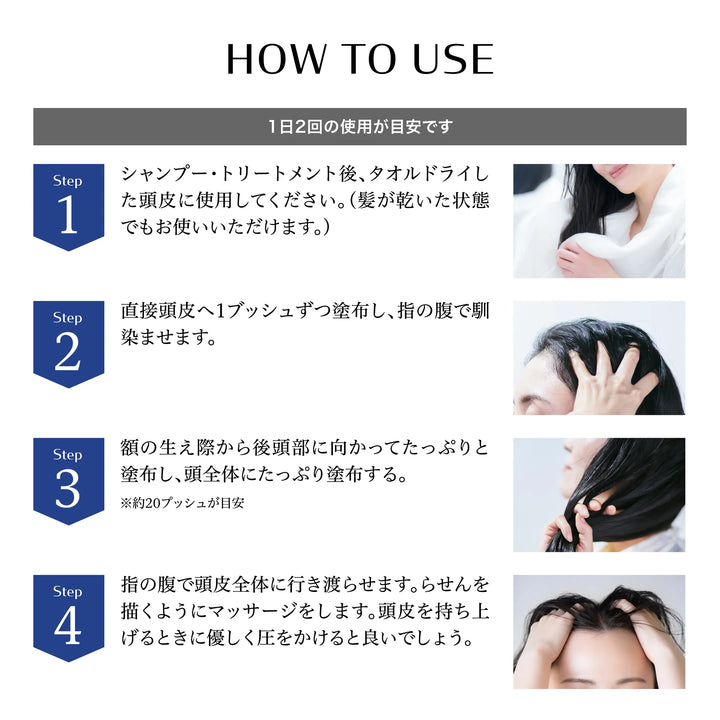 HOW TO USE

1日2回の使用が目安です

Step 1

シャンプー・トリートメント後、タオルドライした頭皮に使用してください。(髪が乾いた状態でもお使いいただけます。)

Step 2

直接頭皮へ1プッシュずつ塗布し、指の腹で馴染ませます。

Step 3

額の生え際から後頭部に向かってたっぷりと塗布し、頭全体にたっぷり塗布する。

※約20プッシュが目安

Step 4

指の腹で頭皮全体に行き渡らせます。らせんを描くようにマッサージをします。頭皮を持ち上げるときに優しく圧をかけると良いでしょう。